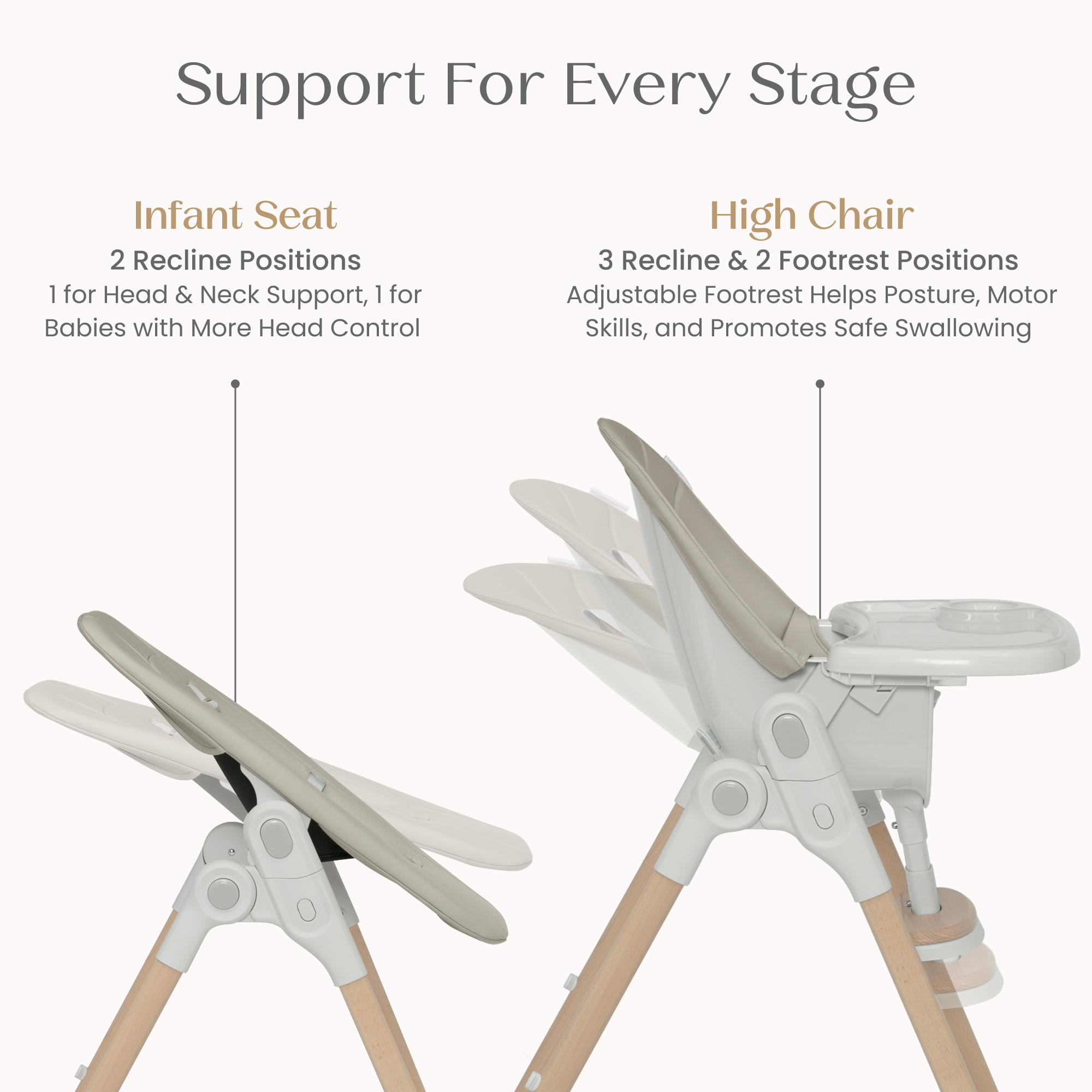 Support For Every Stage

Infant Seat

2 Recline Positions

1 for Head & Neck Support, 1 for Babies with More Head Control

High Chair

3 Recline & 2 Footrest Positions

Adjustable Footrest Helps Posture, Motor Skills, and Promotes Safe Swallowing