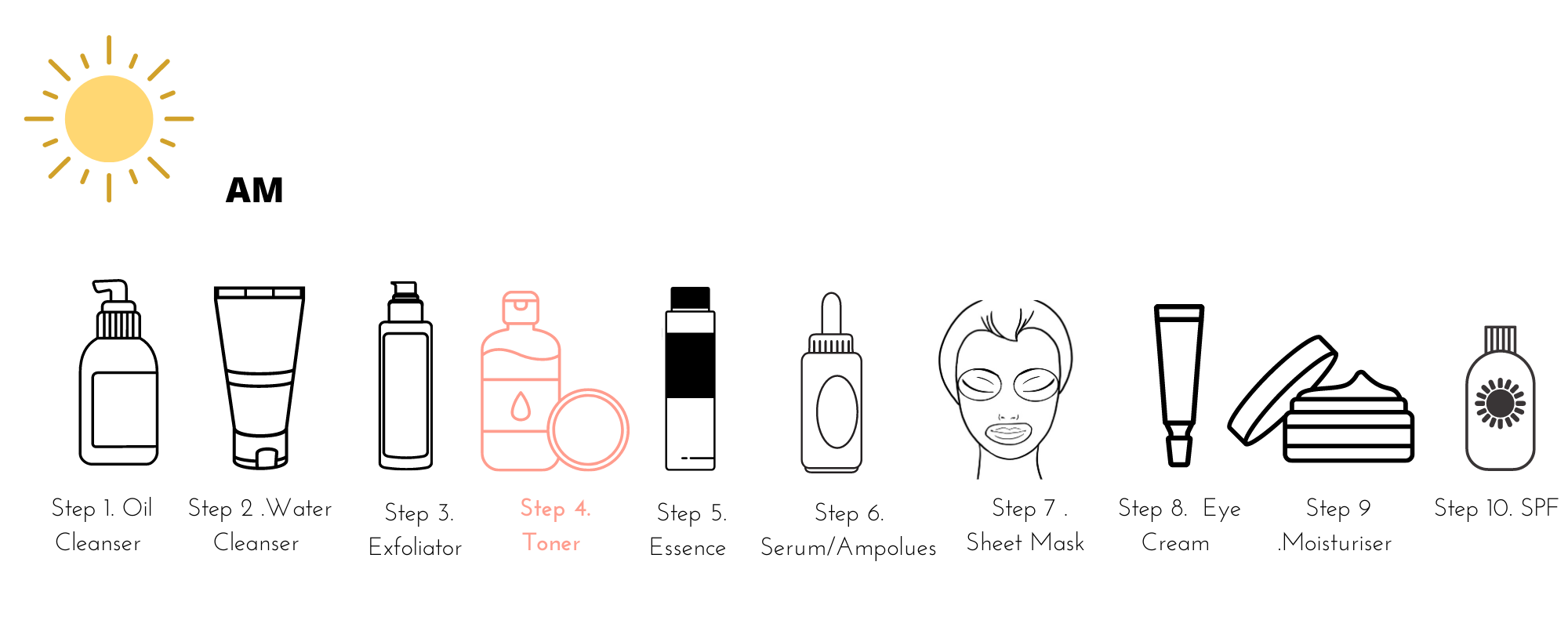 AM

Step 1. Oil Cleanser

Step 2 .Water Cleanser

Step 3. Exfoliator

Step 4. Toner

Step 5. Essence

Step 6. Serum/Ampolues

Step 7 . Sheet Mask

Step 8. Eye Cream

Step 9 .Moisturiser

Step 10. SPF