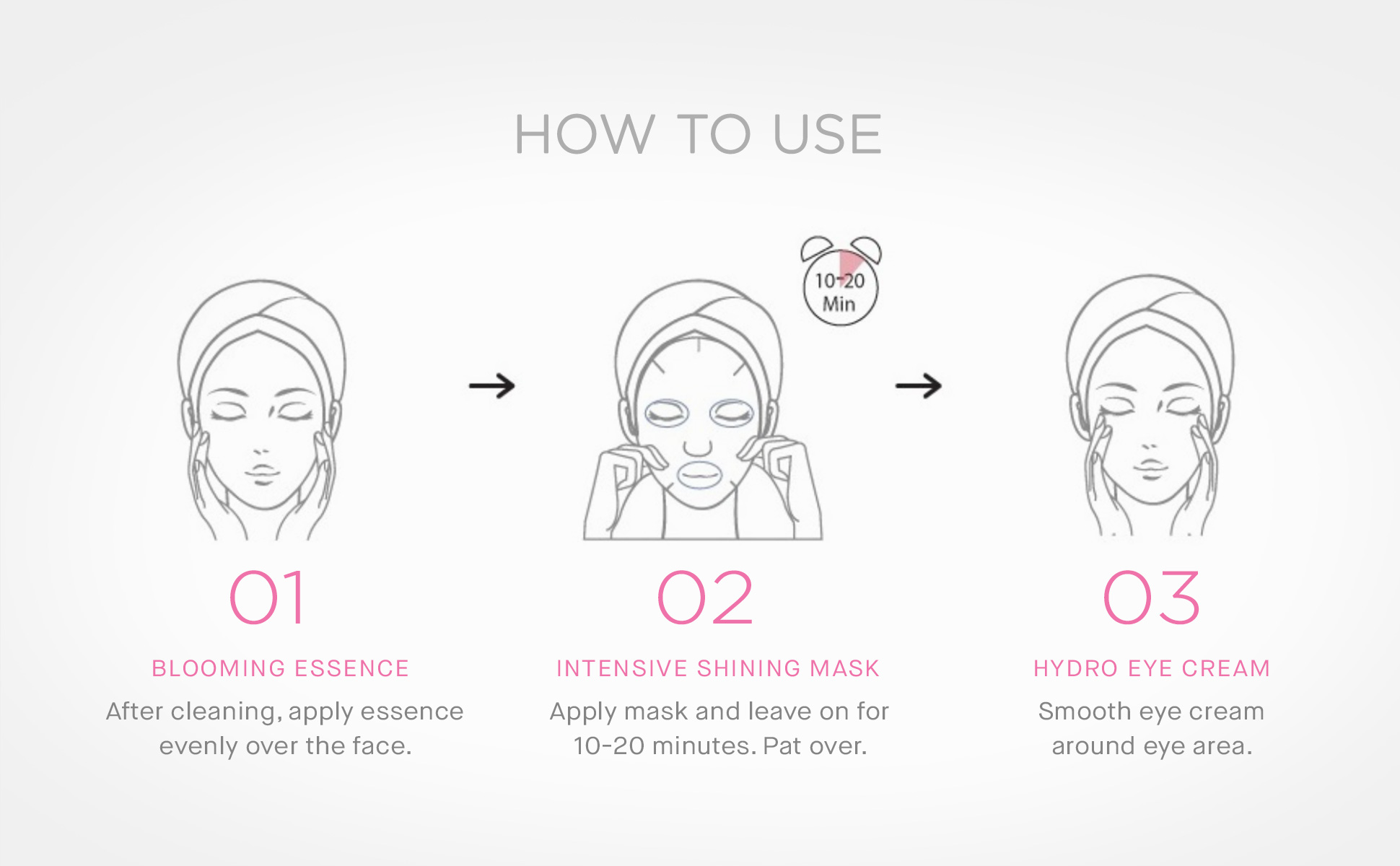 HOW TO USE

10-20 Min

01

BLOOMING ESSENCE

After cleaning, apply essence evenly over the face.

02

INTENSIVE SHINING MASK

Apply mask and leave on for 10-20 minutes. Pat over.

03

HYDRO EYE CREAM

Smooth eye cream around eye area.