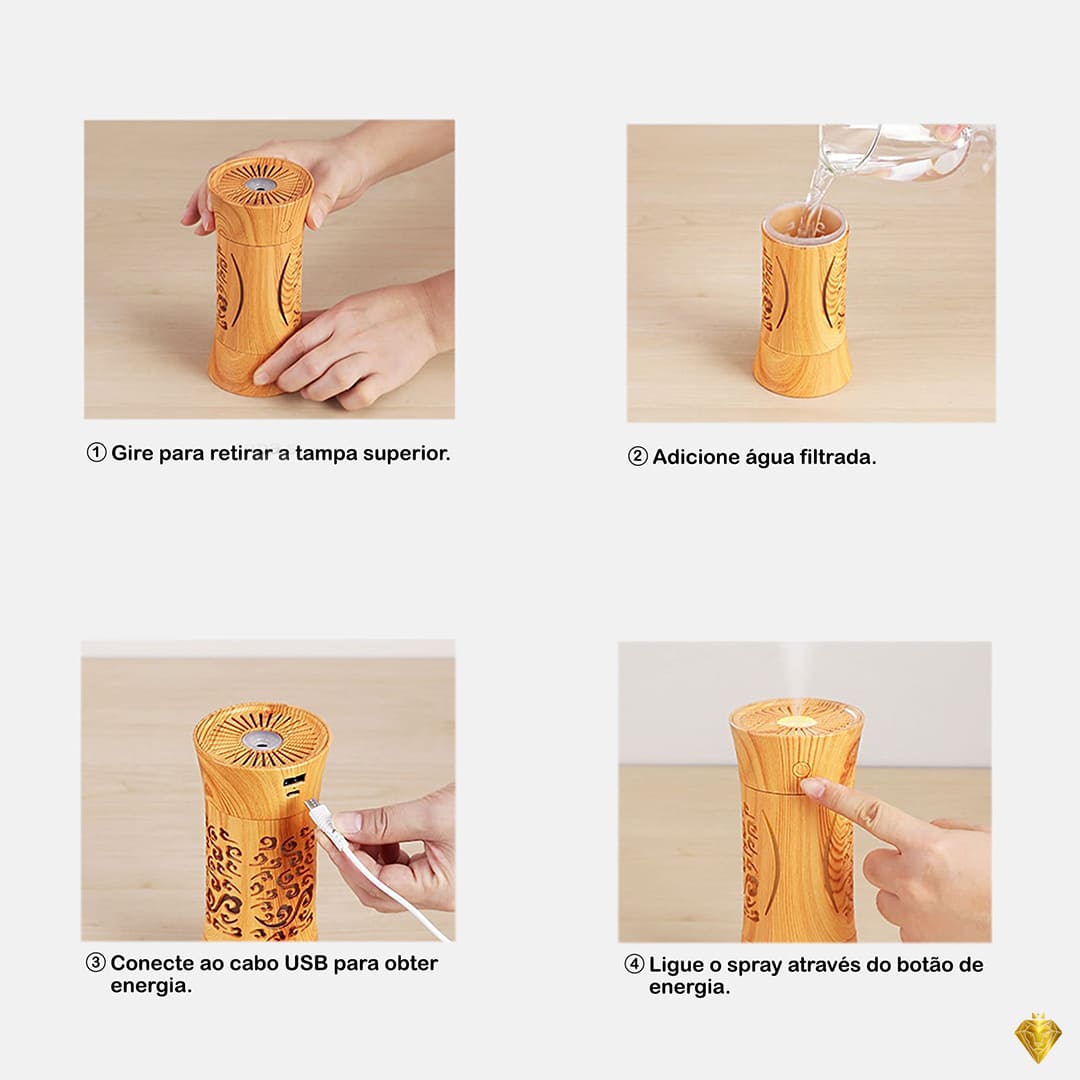 ① Gire para retirar a tampa superior.

② Adicione água filtrada.

③ Conecte ao cabo USB para obter energia.

④ Ligue o spray através do botão de energia.